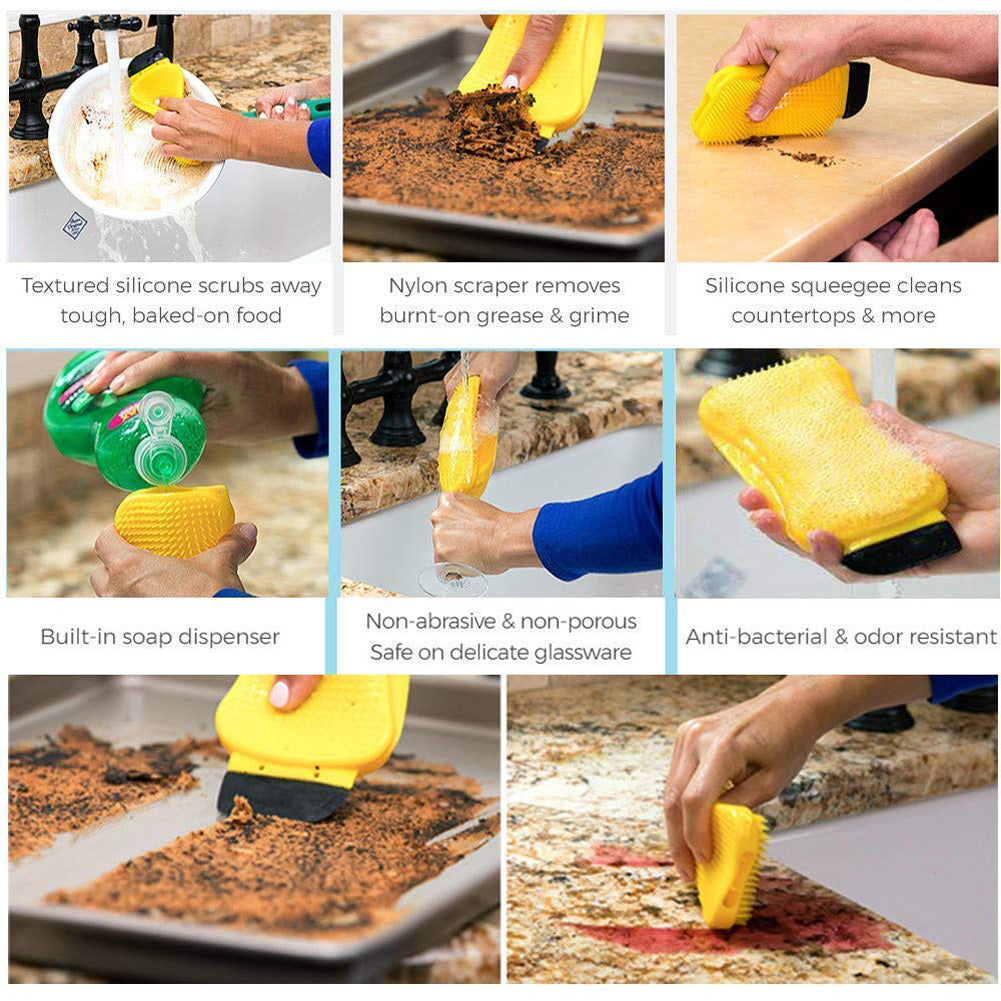 Textured silicone scrubs away tough, baked-on food

Nylon scraper removes burnt-on grease & grime

Silicone squeegee cleans countertops & more

Built-in soap dispenser

Non-abrasive & non-porous Safe on delicate glassware

Anti-bacterial & odor resistant