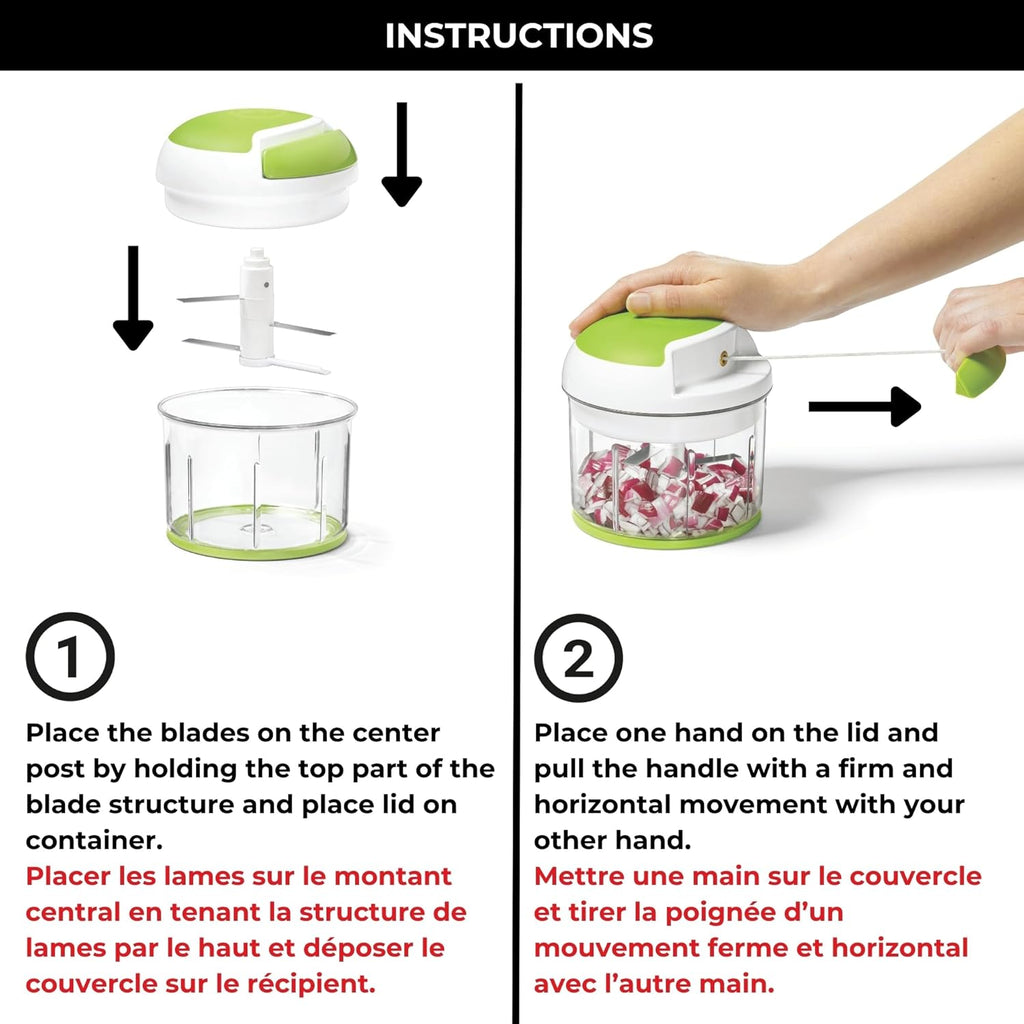 INSTRUCTIONS

1

Place the blades on the center post by holding the top part of the blade structure and place lid on container.

Placer les lames sur le montant central en tenant la structure de lames par le haut et déposer le couvercle sur le récipient.

2

Place one hand on the lid and pull the handle with a firm and horizontal movement with your other hand.

Mettre une main sur le couvercle et tirer la poignée d'un mouvement ferme et horizontal avec l'autre main.