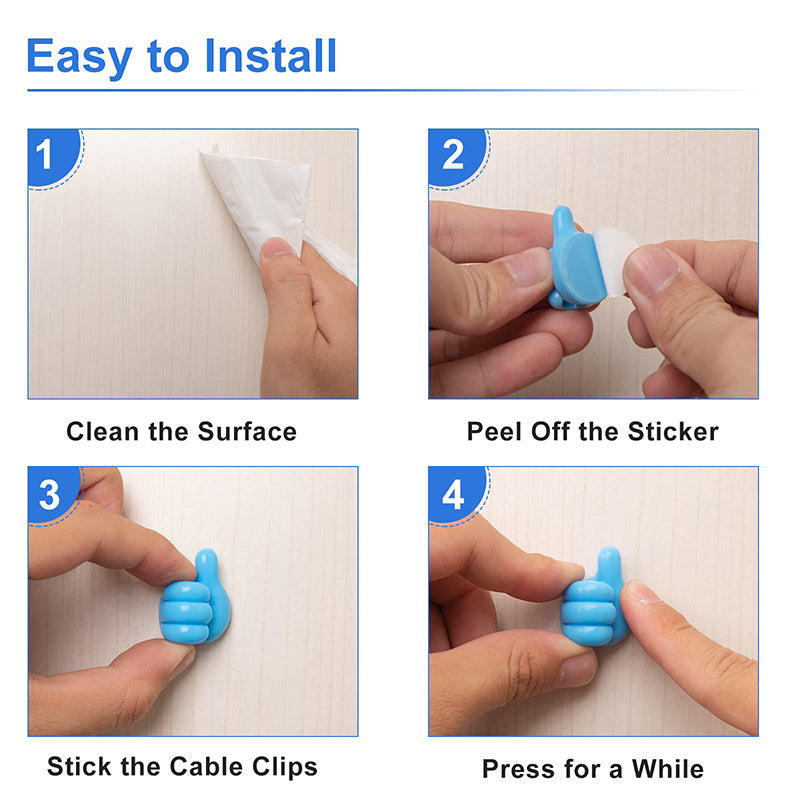 Easy to Install

1

Clean the Surface

2

Peel Off the Sticker

3

Stick the Cable Clips

4

Press for a While